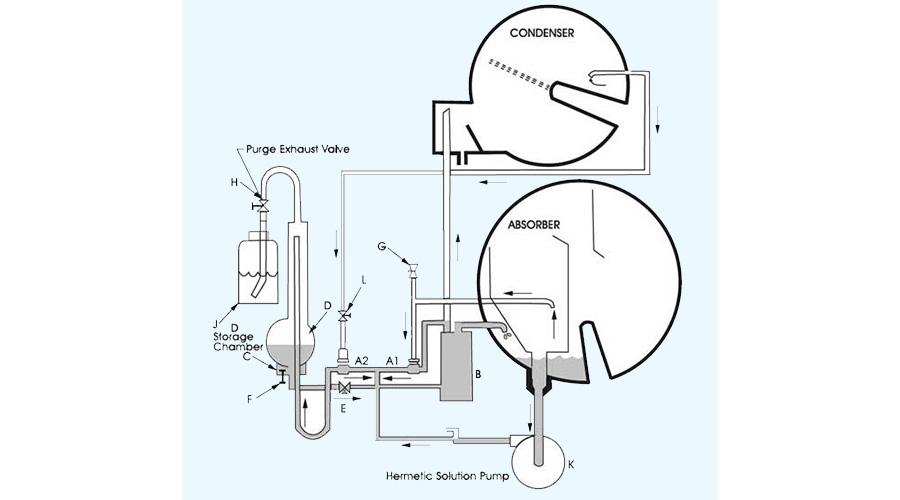 CONDENSER

Purge Exhaust Valve

H

ABSORBER

G

L

J

D

D
Storage
Chamber

C

A2

A1

B

F

E

K

Hermetic Solution Pump