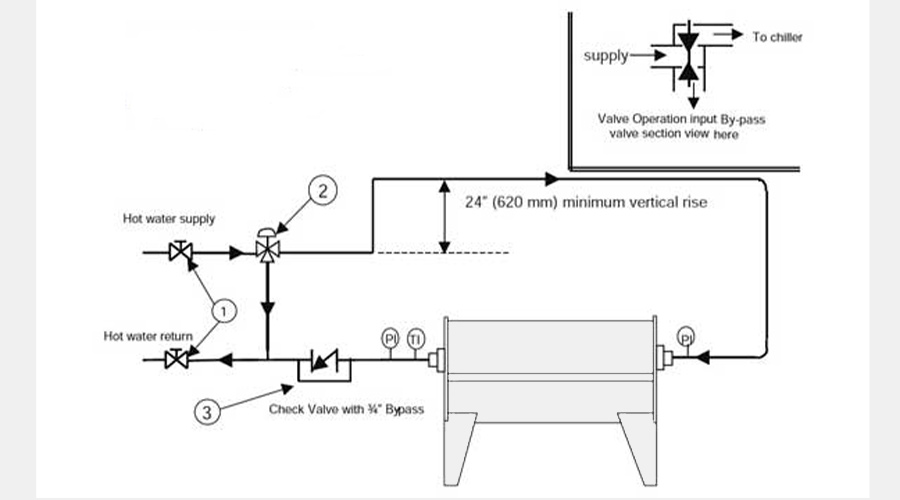 supply
To chiller
Valve Operation input By-pass valve section view here

2
24" (620 mm) minimum vertical rise
Hot water supply
1
Hot water return
PI
TI
PI
3
Check Valve with ¾" Bypass